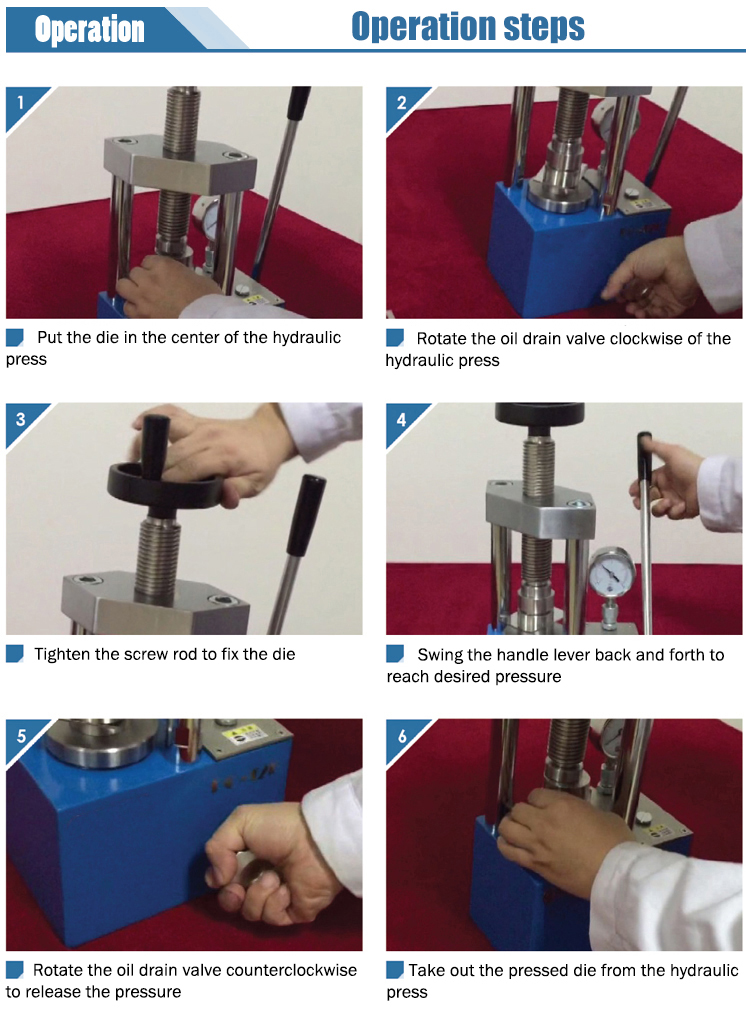 Operation

Operation steps

1

Put the die in the center of the hydraulic press

2

Rotate the oil drain valve clockwise of the hydraulic press

3

Tighten the screw rod to fix the die

4

Swing the handle lever back and forth to reach desired pressure

5

Rotate the oil drain valve counterclockwise to release the pressure

6

Take out the pressed die from the hydraulic press