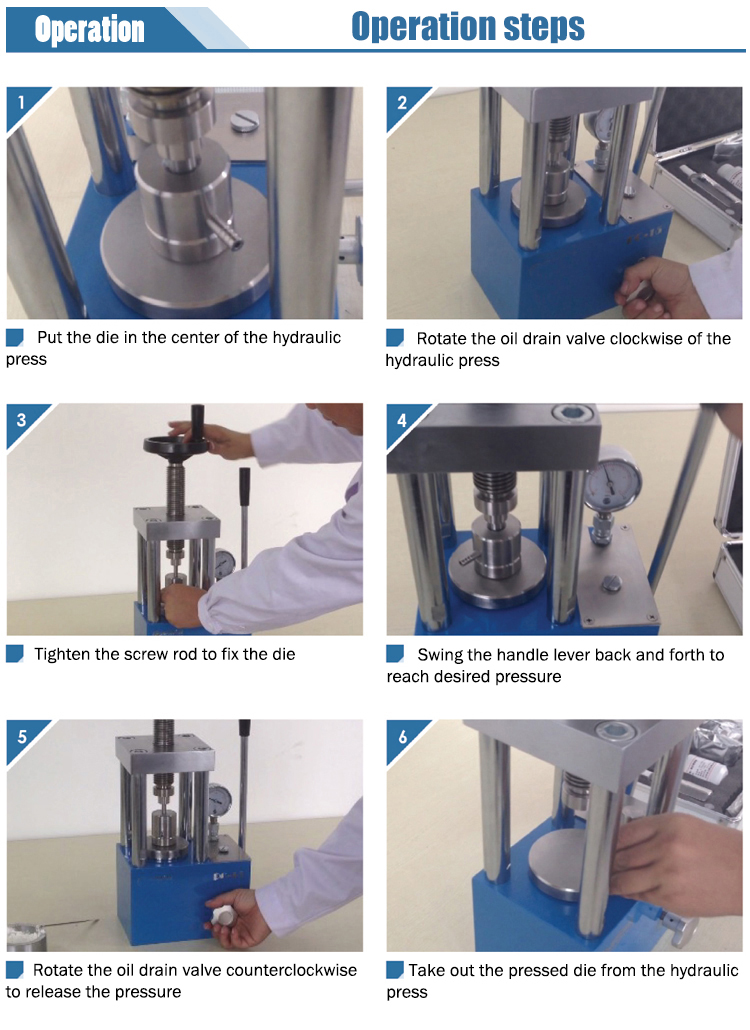 Operation

Operation steps

1

Put the die in the center of the hydraulic press

2

Rotate the oil drain valve clockwise of the hydraulic press

3

Tighten the screw rod to fix the die

4

Swing the handle lever back and forth to reach desired pressure

5

Rotate the oil drain valve counterclockwise to release the pressure

6

Take out the pressed die from the hydraulic press