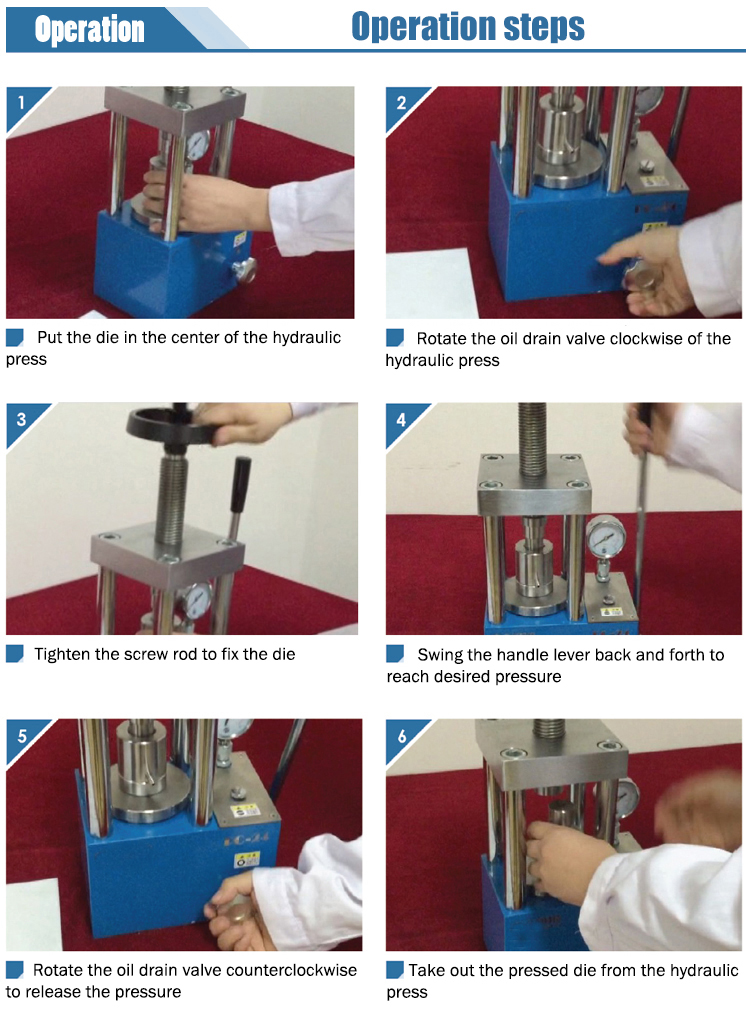 Operation

Operation steps

1

Put the die in the center of the hydraulic press

2

Rotate the oil drain valve clockwise of the hydraulic press

3

Tighten the screw rod to fix the die

4

Swing the handle lever back and forth to reach desired pressure

5

Rotate the oil drain valve counterclockwise to release the pressure

6

Take out the pressed die from the hydraulic press