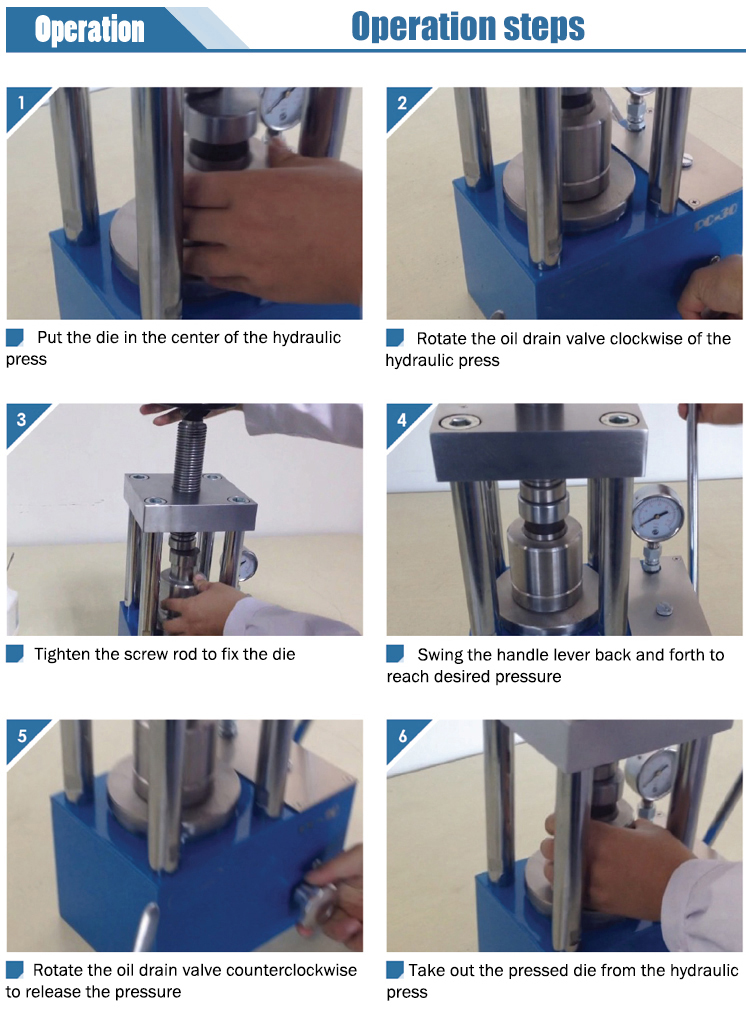 Operation

Operation steps

1

Put the die in the center of the hydraulic press

2

Rotate the oil drain valve clockwise of the hydraulic press

3

Tighten the screw rod to fix the die

4

Swing the handle lever back and forth to reach desired pressure

5

Rotate the oil drain valve counterclockwise to release the pressure

6

Take out the pressed die from the hydraulic press