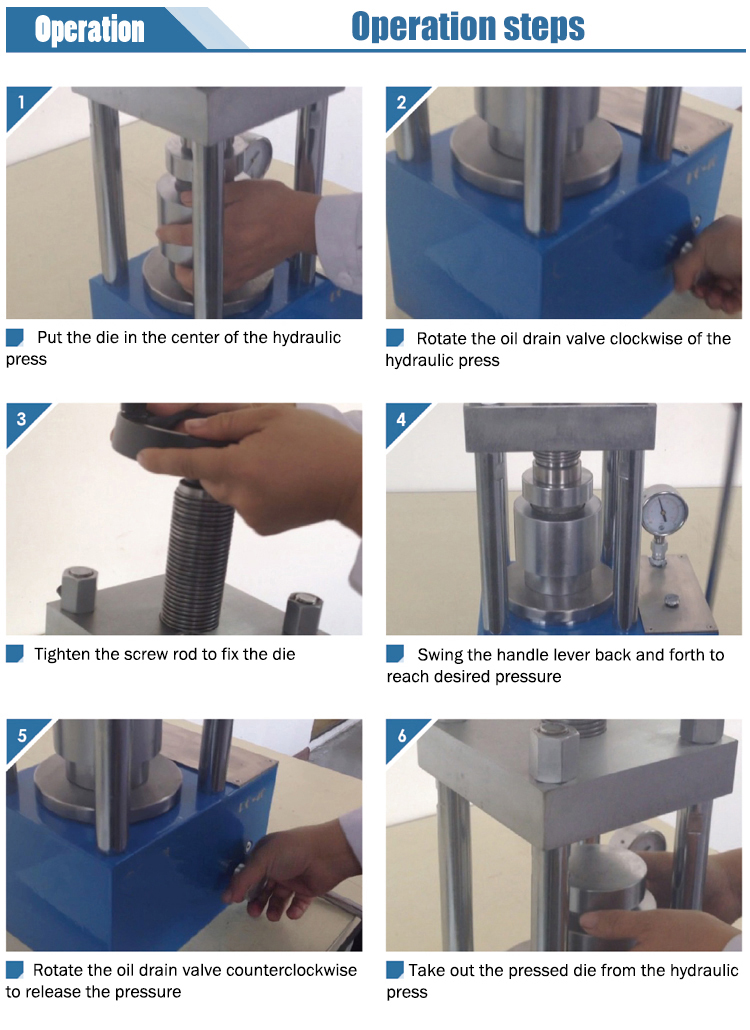 Operation

Operation steps

1

Put the die in the center of the hydraulic press

2

Rotate the oil drain valve clockwise of the hydraulic press

3

Tighten the screw rod to fix the die

4

Swing the handle lever back and forth to reach desired pressure

5

Rotate the oil drain valve counterclockwise to release the pressure

6

Take out the pressed die from the hydraulic press