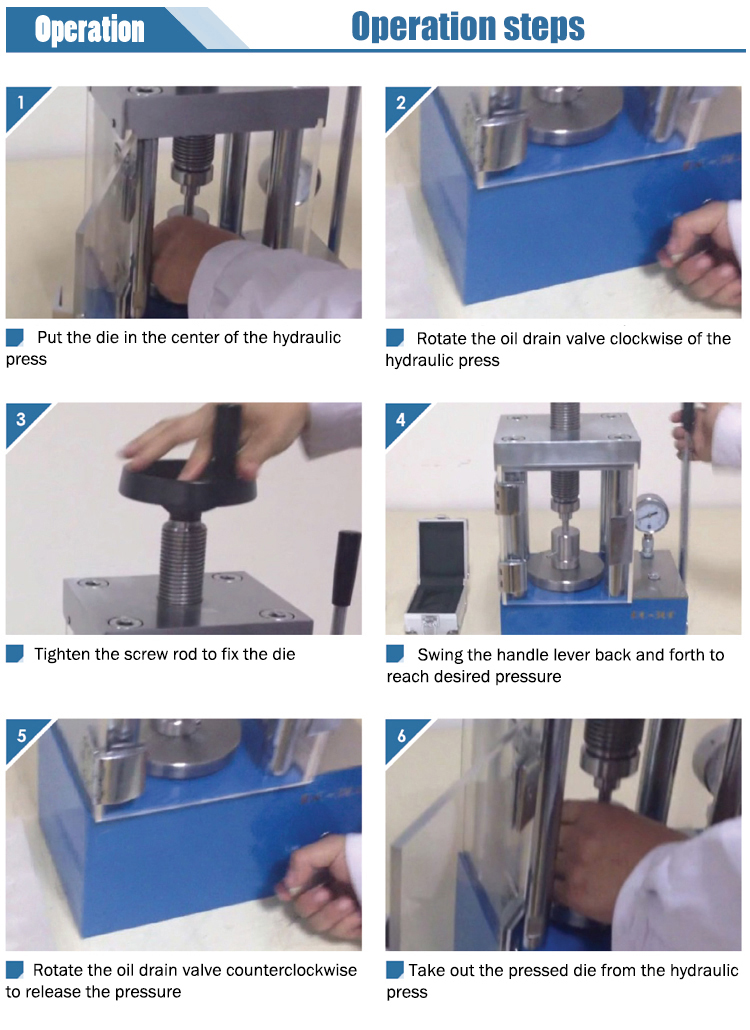 Operation

Operation steps

1

Put the die in the center of the hydraulic press

2

Rotate the oil drain valve clockwise of the hydraulic press

3

Tighten the screw rod to fix the die

4

Swing the handle lever back and forth to reach desired pressure

5

Rotate the oil drain valve counterclockwise to release the pressure

6

Take out the pressed die from the hydraulic press