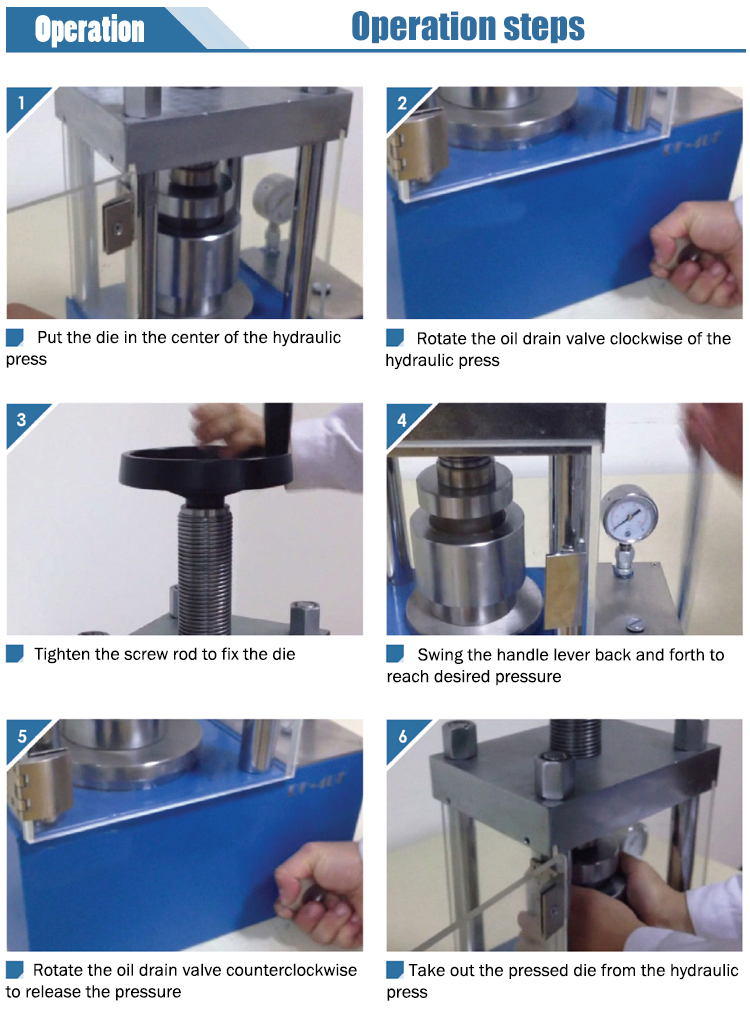 Operation

Operation steps

1

Put the die in the center of the hydraulic press

2

Rotate the oil drain valve clockwise of the hydraulic press

3

Tighten the screw rod to fix the die

4

Swing the handle lever back and forth to reach desired pressure

5

Rotate the oil drain valve counterclockwise to release the pressure

6

Take out the pressed die from the hydraulic press