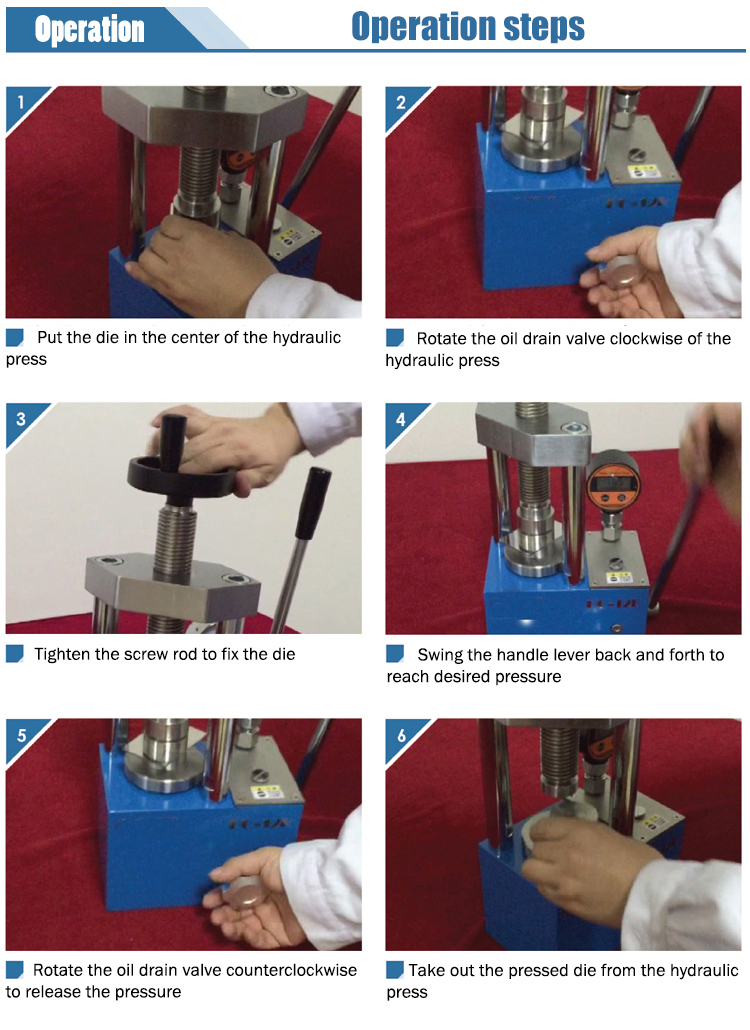 Operation

Operation steps

1

Put the die in the center of the hydraulic press

2

Rotate the oil drain valve clockwise of the hydraulic press

3

Tighten the screw rod to fix the die

4

Swing the handle lever back and forth to reach desired pressure

5

Rotate the oil drain valve counterclockwise to release the pressure

6

Take out the pressed die from the hydraulic press