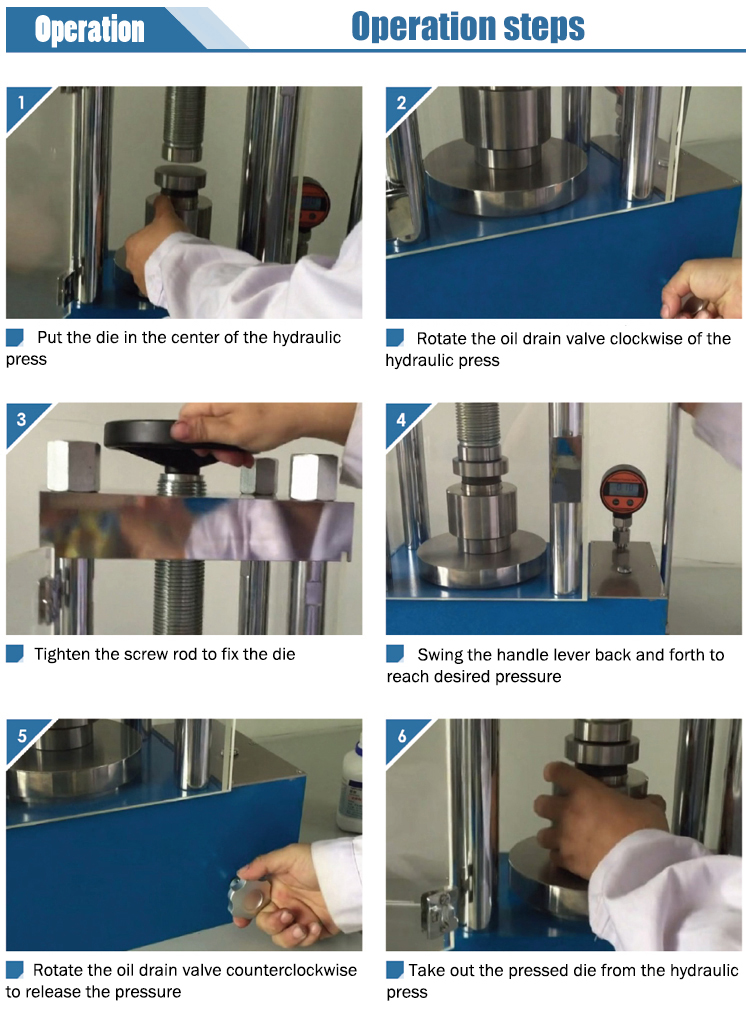 Operation

Operation steps

1

Put the die in the center of the hydraulic press

2

Rotate the oil drain valve clockwise of the hydraulic press

3

Tighten the screw rod to fix the die

4

Swing the handle lever back and forth to reach desired pressure

5

Rotate the oil drain valve counterclockwise to release the pressure

6

Take out the pressed die from the hydraulic press