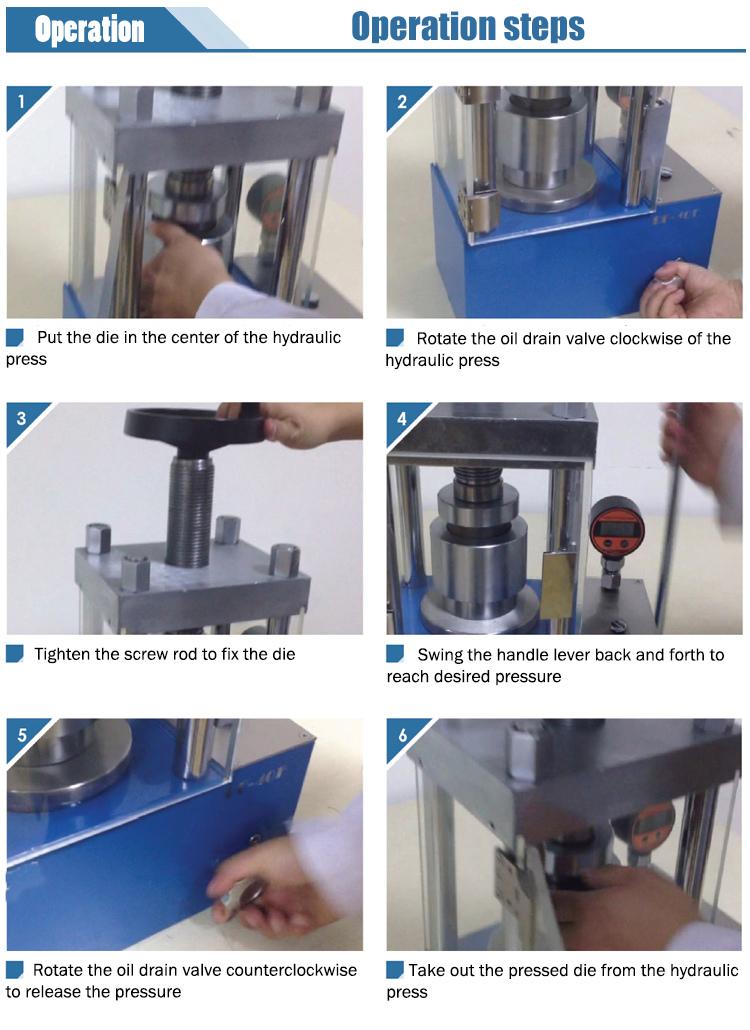 Operation

Operation steps

1

Put the die in the center of the hydraulic press

2

Rotate the oil drain valve clockwise of the hydraulic press

3

Tighten the screw rod to fix the die

4

Swing the handle lever back and forth to reach desired pressure

5

Rotate the oil drain valve counterclockwise to release the pressure

6

Take out the pressed die from the hydraulic press