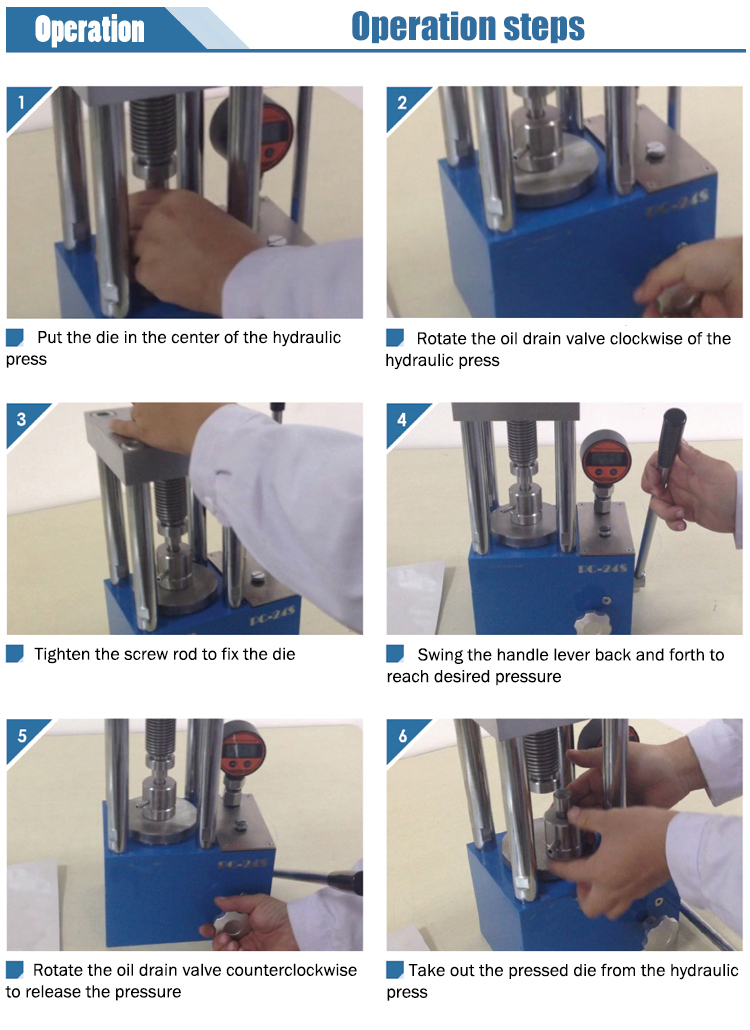 Operation

Operation steps

1

Put the die in the center of the hydraulic press

2

PC-24S

Rotate the oil drain valve clockwise of the hydraulic press

3

PC-24S

Tighten the screw rod to fix the die

4

PC-24S

Swing the handle lever back and forth to reach desired pressure

5

PC-24S

Rotate the oil drain valve counterclockwise to release the pressure

6

Take out the pressed die from the hydraulic press