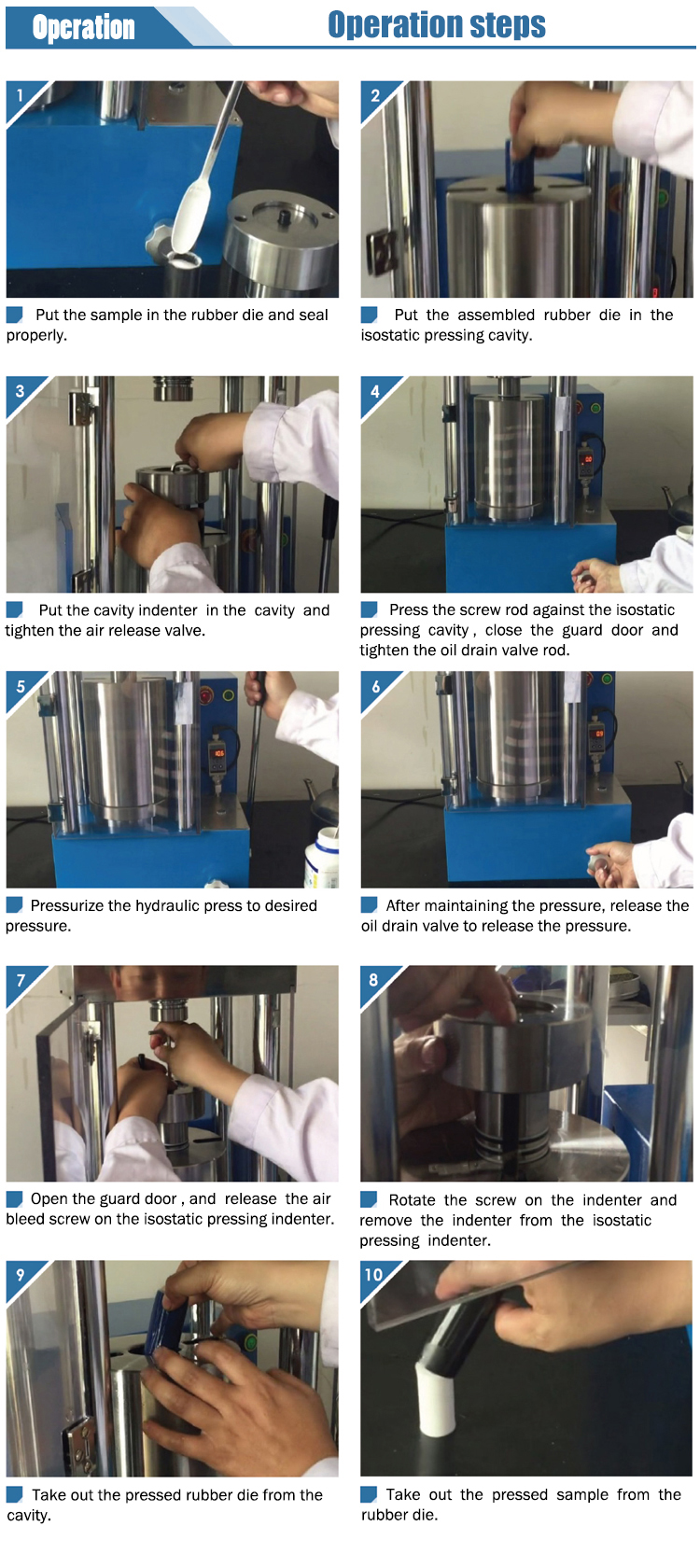 Operation

Operation steps

1

Put the sample in the rubber die and seal properly.

2

Put the assembled rubber die in the isostatic pressing cavity.

3

Put the cavity indenter in the cavity and tighten the air release valve.

4

Press the screw rod against the isostatic pressing cavity, close the guard door and tighten the oil drain valve rod.

5

Pressurize the hydraulic press to desired pressure.

6

After maintaining the pressure, release the oil drain valve to release the pressure.

7

Open the guard door, and release the air bleed screw on the isostatic pressing indenter.

8

Rotate the screw on the indenter and remove the indenter from the isostatic pressing indenter.

9

Take out the pressed rubber die from the cavity.

10

Take out the pressed sample from the rubber die.