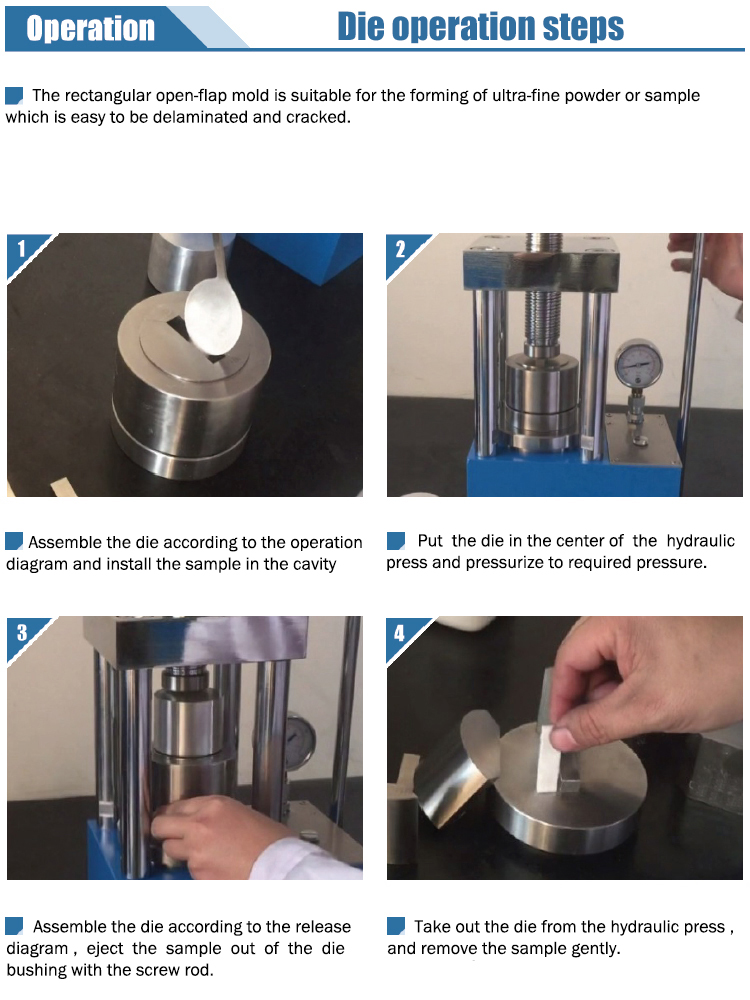 Operation

Die operation steps

The rectangular open-flap mold is suitable for the forming of ultra-fine powder or sample which is easy to be delaminated and cracked.

1

Assemble the die according to the operation diagram and install the sample in the cavity

2

Put the die in the center of the hydraulic press and pressurize to required pressure.

3

Assemble the die according to the release diagram , eject the sample out of the die bushing with the screw rod.

4

Take out the die from the hydraulic press , and remove the sample gently.