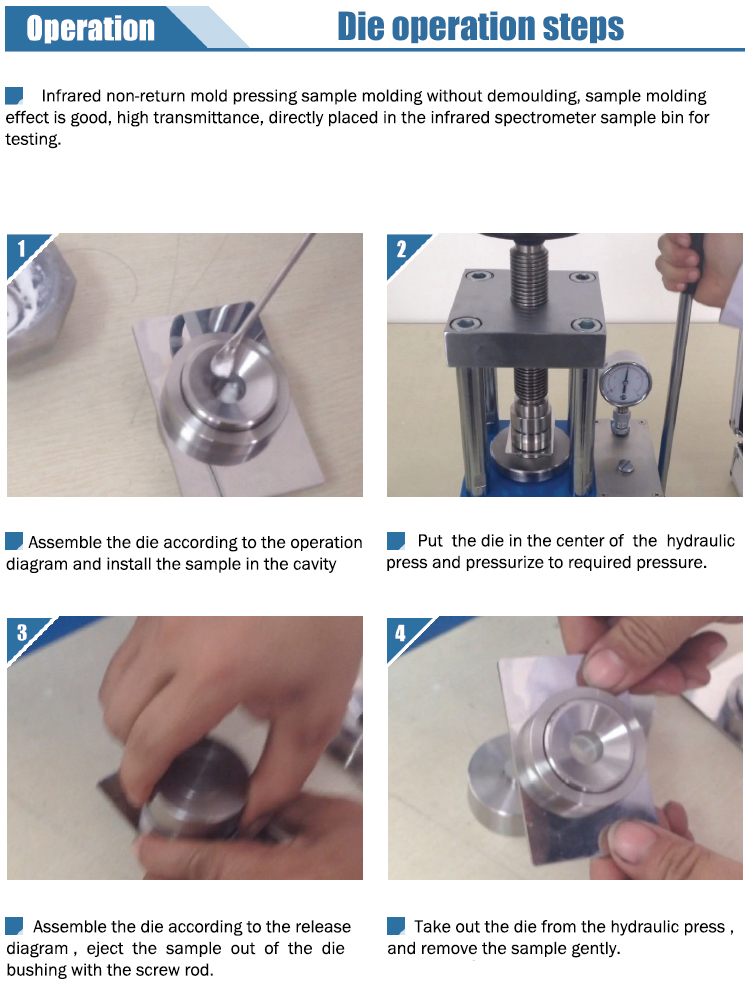 Operation

Die operation steps

Infrared non-return mold pressing sample molding without demoulding, sample molding effect is good, high transmittance, directly placed in the infrared spectrometer sample bin for testing.

1

2

Assemble the die according to the operation diagram and install the sample in the cavity

Put the die in the center of the hydraulic press and pressurize to required pressure.

3

4

Assemble the die according to the release diagram , eject the sample out of the die bushing with the screw rod.

Take out the die from the hydraulic press , and remove the sample gently.